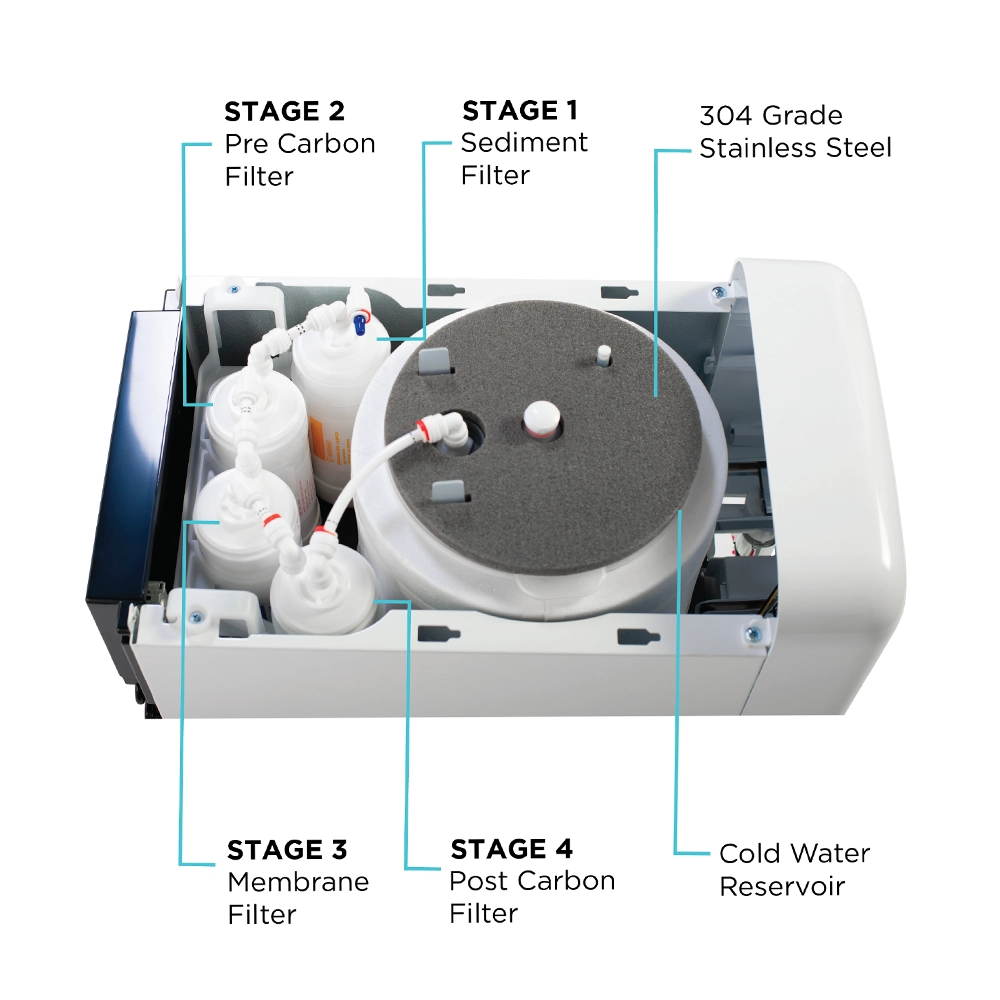 STAGE 2
Pre Carbon Filter

STAGE 1
Sediment Filter

304 Grade Stainless Steel

STAGE 3
Membrane Filter

STAGE 4
Post Carbon Filter

Cold Water Reservoir